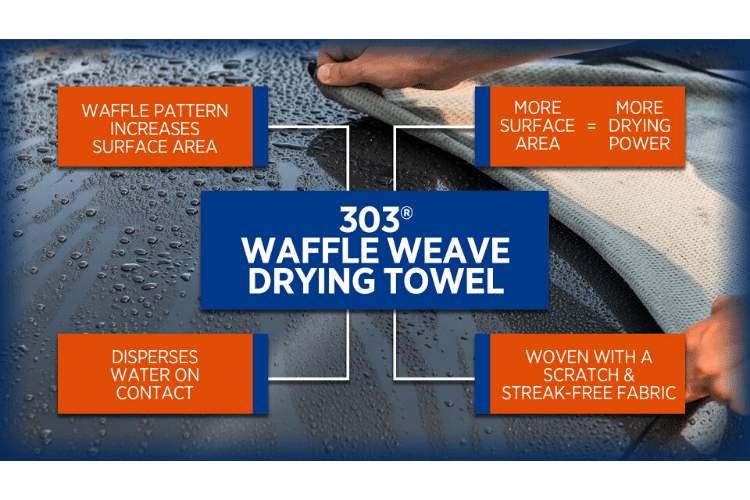 WAFFLE PATTERN INCREASES SURFACE AREA

MORE SURFACE AREA = MORE DRYING POWER

303®
WAFFLE WEAVE
DRYING TOWEL

DISPERSES WATER ON CONTACT

WOVEN WITH A SCRATCH & STREAK-FREE FABRIC