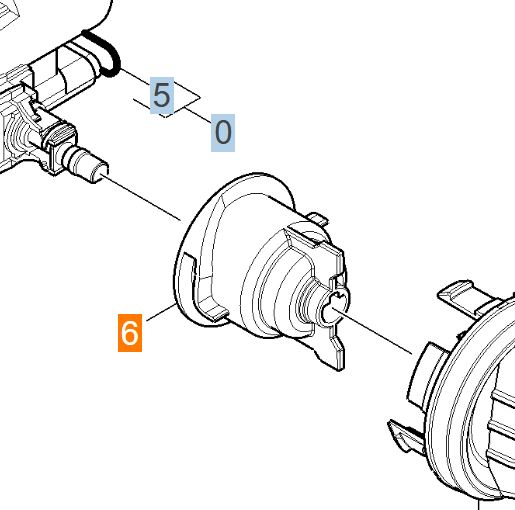 5
0
6